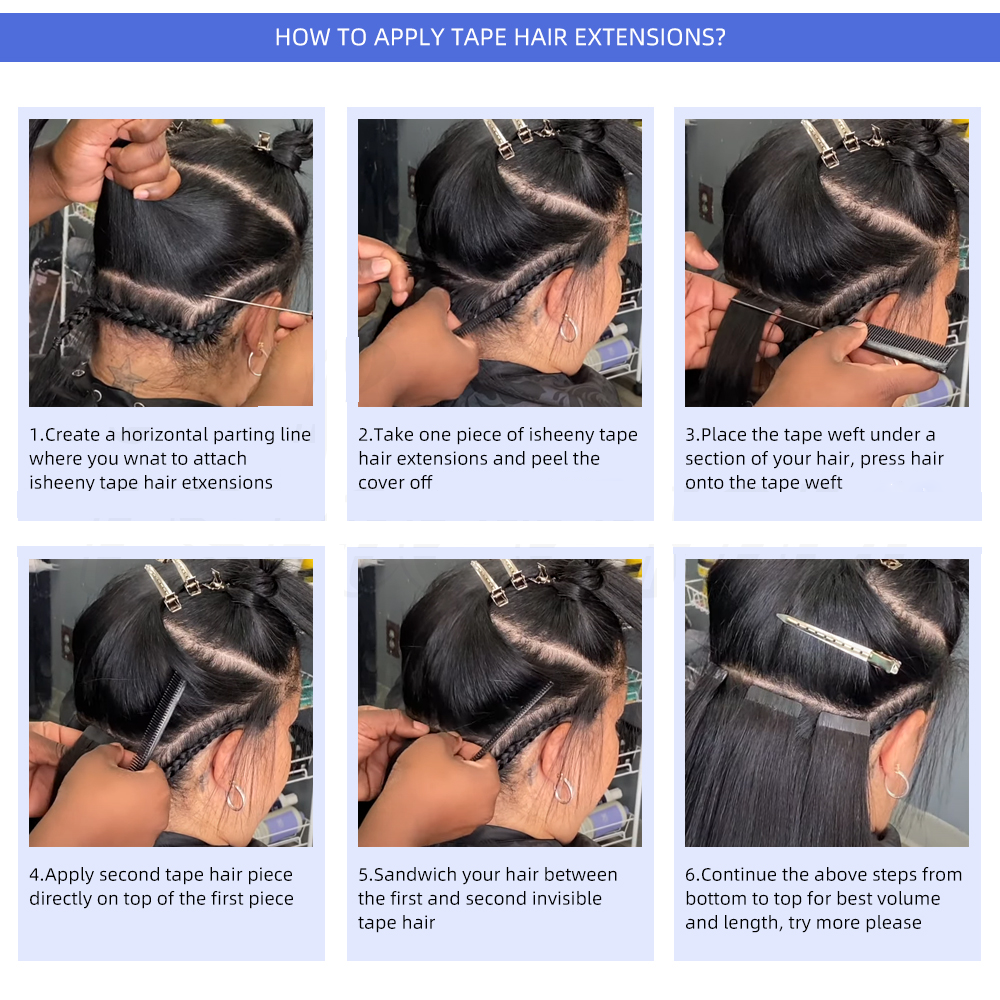 HOW TO APPLY TAPE HAIR EXTENSIONS?

1.Create a horizontal parting line where you wnat to attach isheeny tape hair etxensions

2.Take one piece of isheeny tape hair extensions and peel the cover off

3.Place the tape weft under a section of your hair, press hair onto the tape weft

4.Apply second tape hair piece directly on top of the first piece

5.Sandwich your hair between the first and second invisible tape hair

6.Continue the above steps from bottom to top for best volume and length, try more please